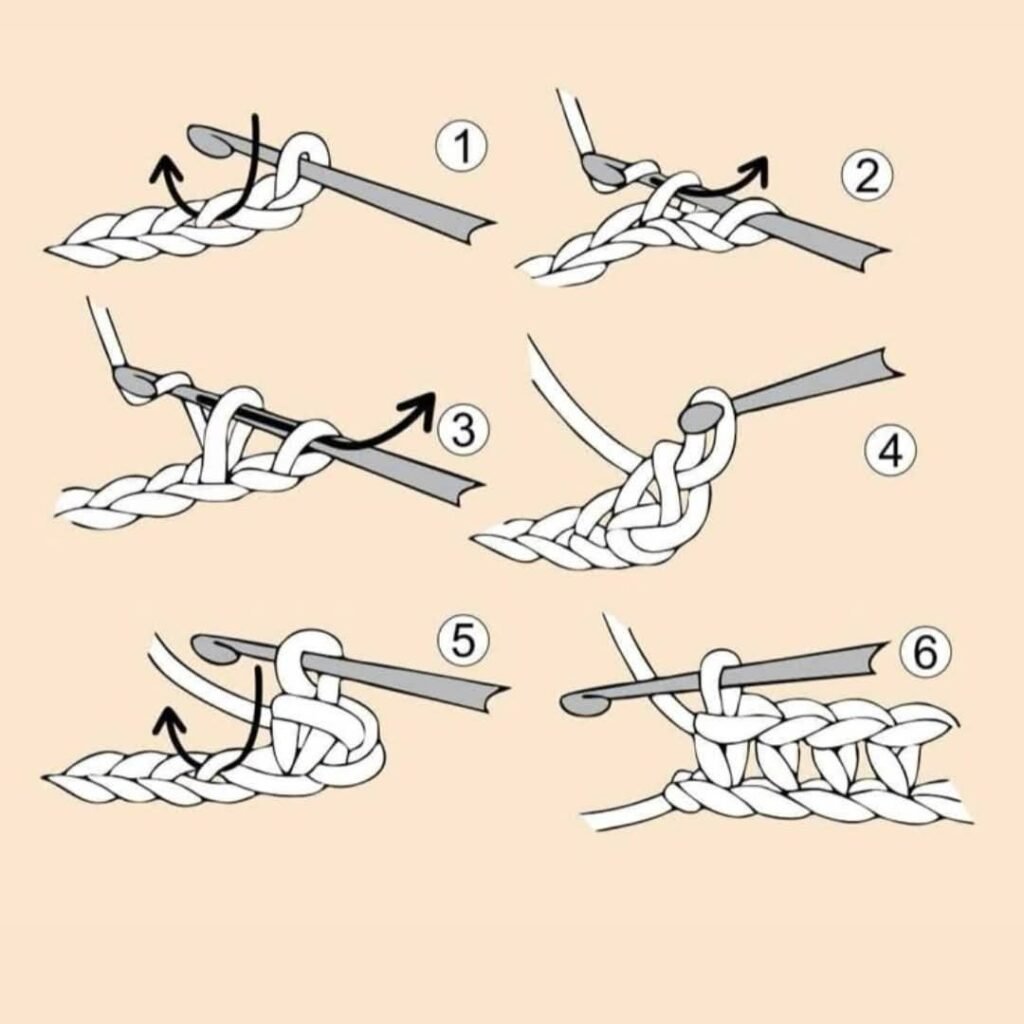 1
2
3
4
5
6